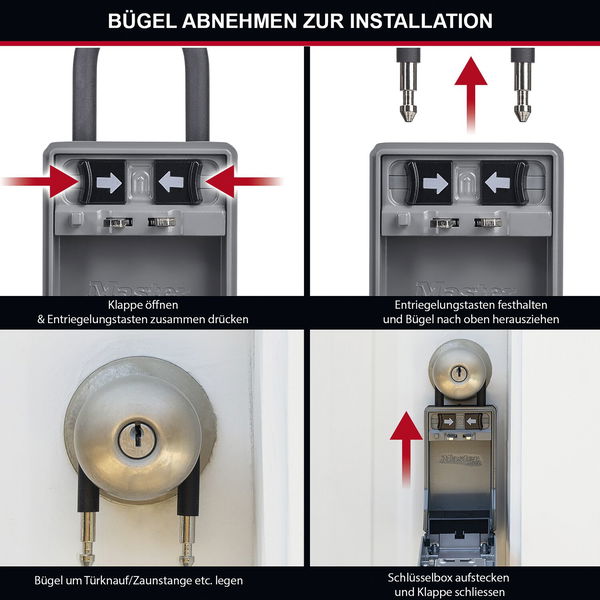 BÜGEL ABNEHMEN ZUR INSTALLATION

Master

Klappe öffnen
& Entriegelungstasten zusammen drücken

Master

Entriegelungstasten festhalten
und Bügel nach oben herausziehen

Bügel um Türknauf/Zaunstange etc. legen

Master

Schlüsselbox aufstecken
und Klappe schliessen